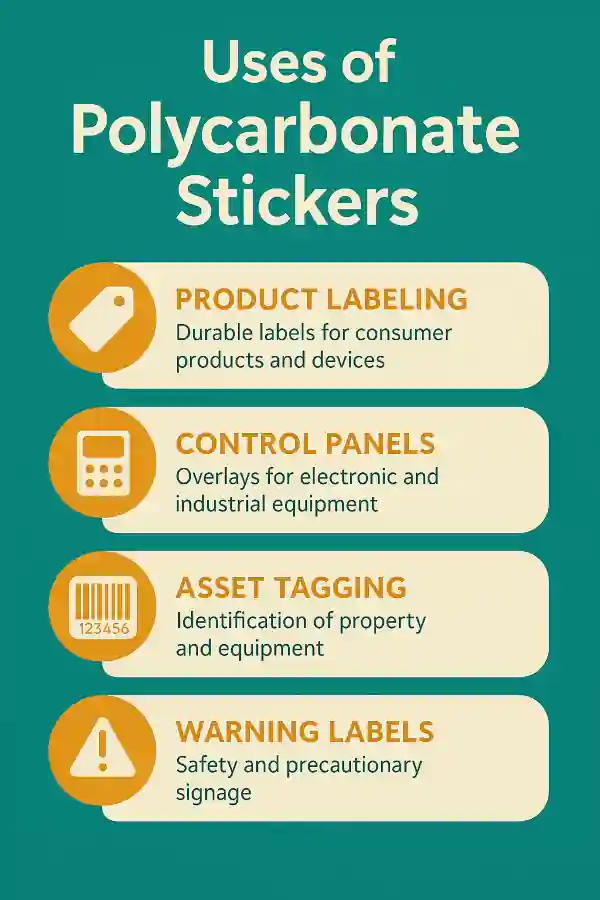 Uses of Polycarbonate Stickers

PRODUCT LABELING
Durable labels for consumer products and devices

CONTROL PANELS
Overlays for electronic and industrial equipment

123456
ASSET TAGGING
Identification of property and equipment

WARNING LABELS
Safety and precautionary signage