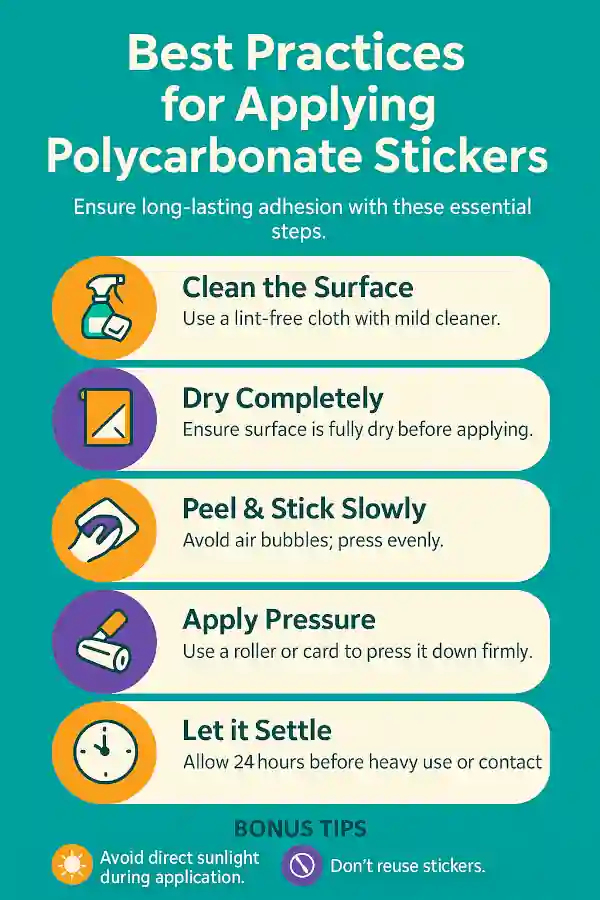 Best Practices for Applying Polycarbonate Stickers

Ensure long-lasting adhesion with these essential steps.

Clean the Surface
Use a lint-free cloth with mild cleaner.

Dry Completely
Ensure surface is fully dry before applying.

Peel & Stick Slowly
Avoid air bubbles; press evenly.

Apply Pressure
Use a roller or card to press it down firmly.

Let it Settle
Allow 24 hours before heavy use or contact

BONUS TIPS

Avoid direct sunlight during application.

Don't reuse stickers.