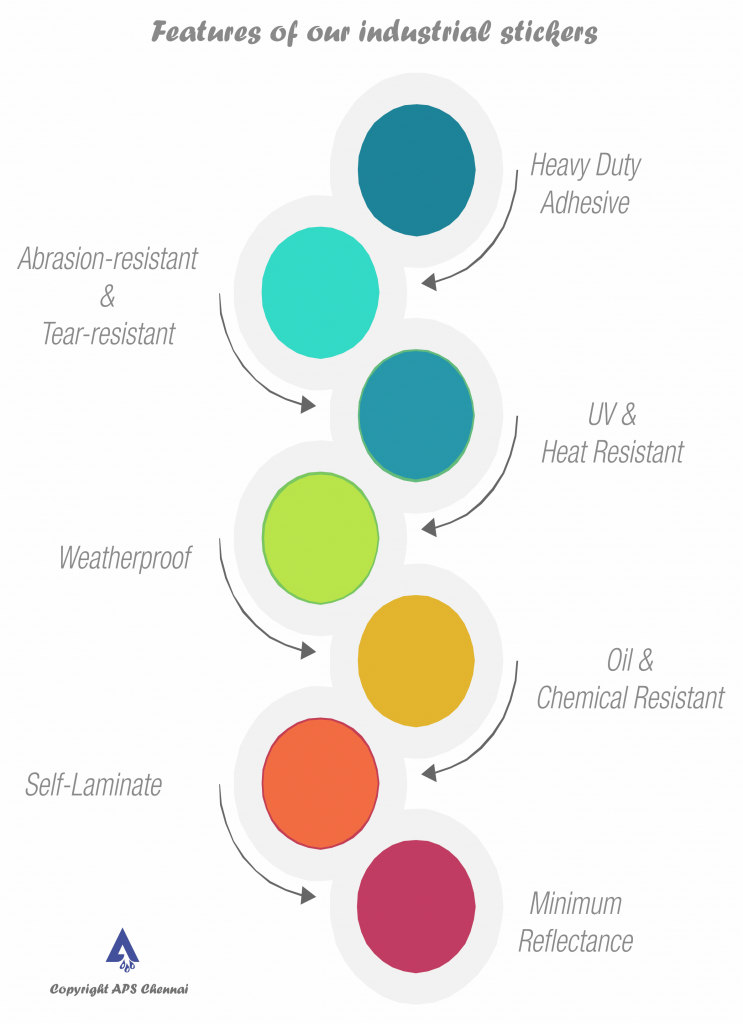 Features of our industrial stickers

Heavy Duty Adhesive

Abrasion-resistant & Tear-resistant

UV & Heat Resistant

Weatherproof

Oil & Chemical Resistant

Self-Laminate

Minimum Reflectance

Copyright APS Chennai